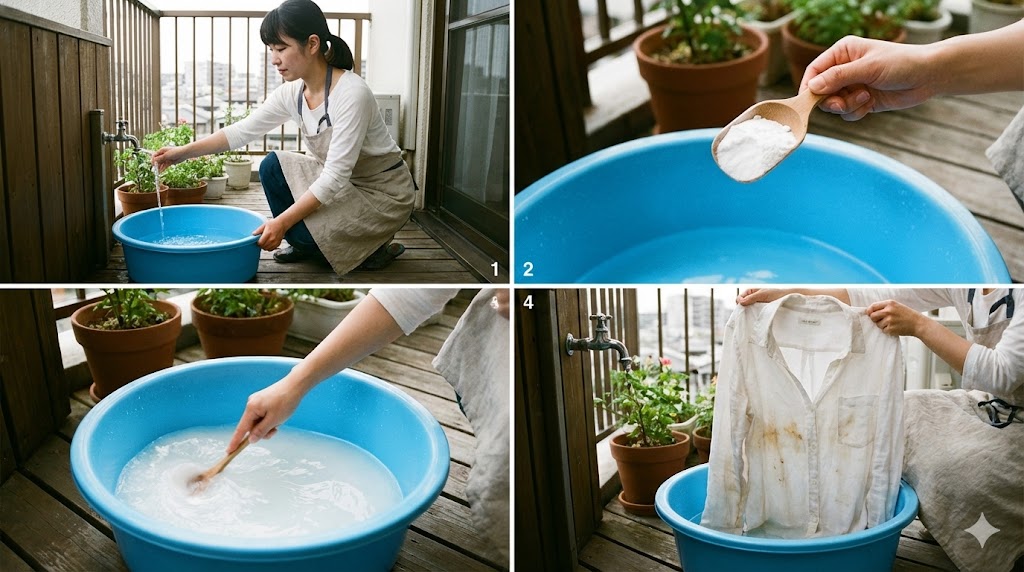 1

2

4